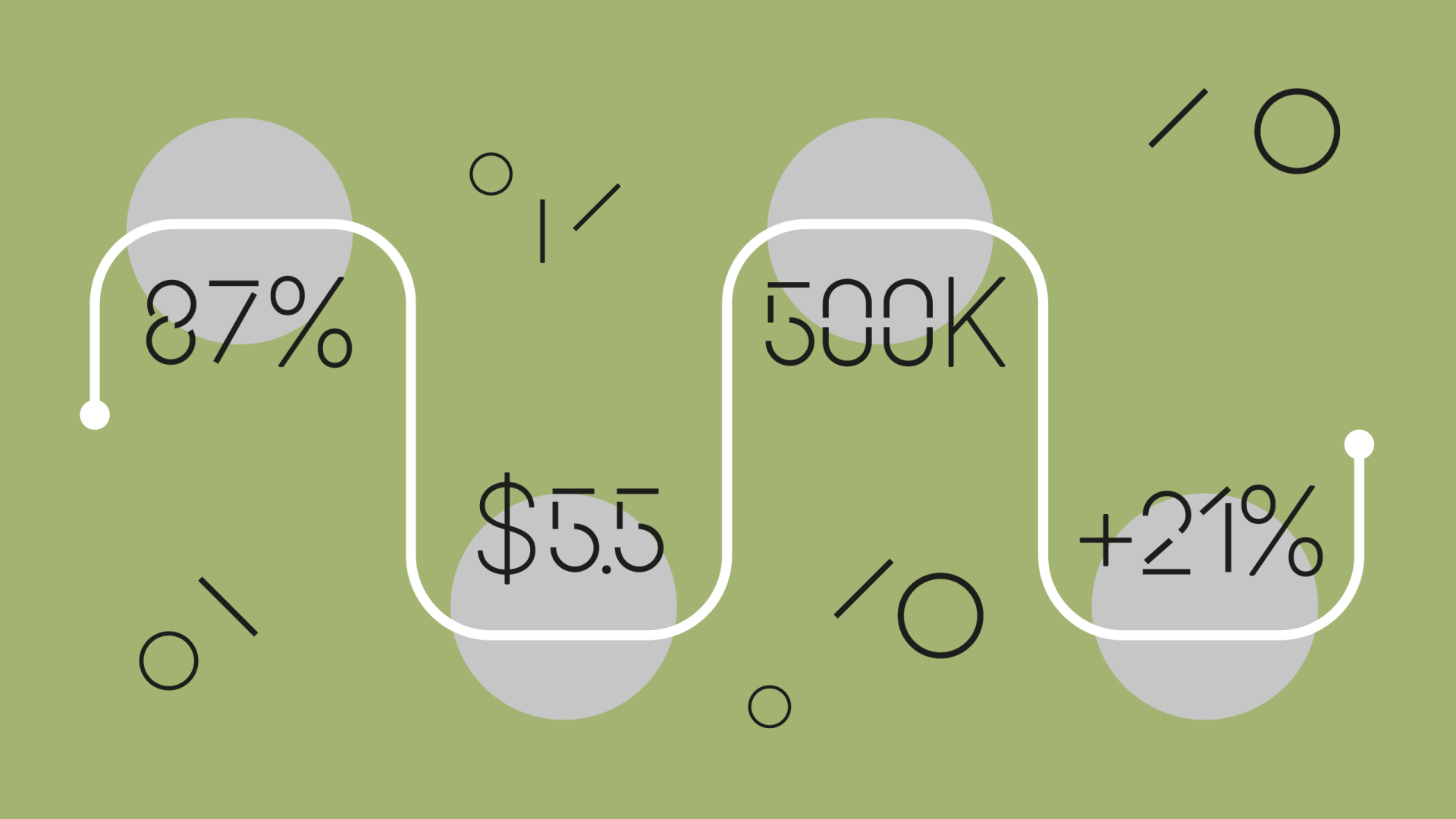 87%

$5.5

500K

+21%